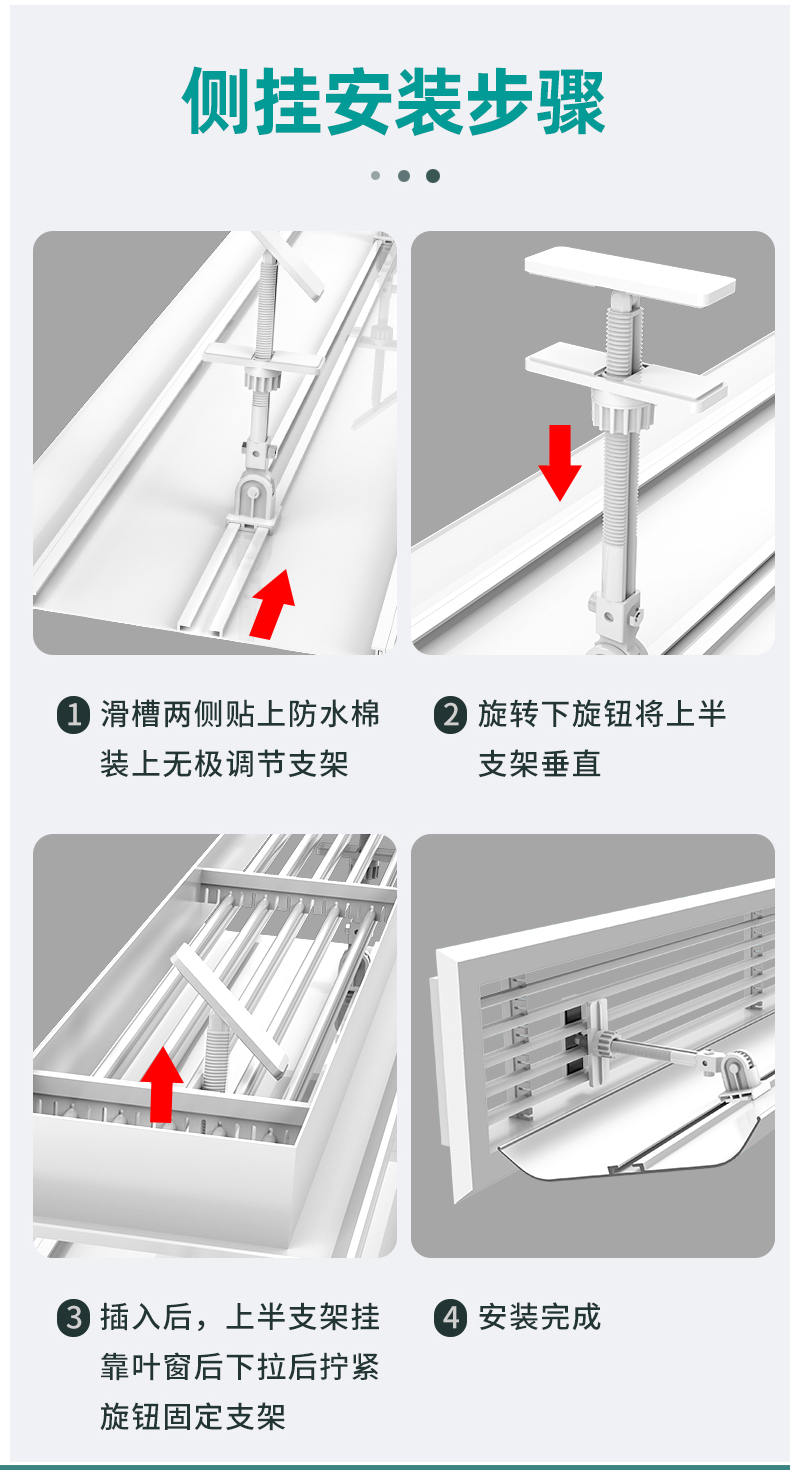 侧挂安装步骤

1 滑槽两侧贴上防水棉装上无极调节支架

2 旋转下旋钮将上半支架垂直

3 插入后，上半支架挂靠叶窗后下拉后拧紧旋钮固定支架

4 安装完成