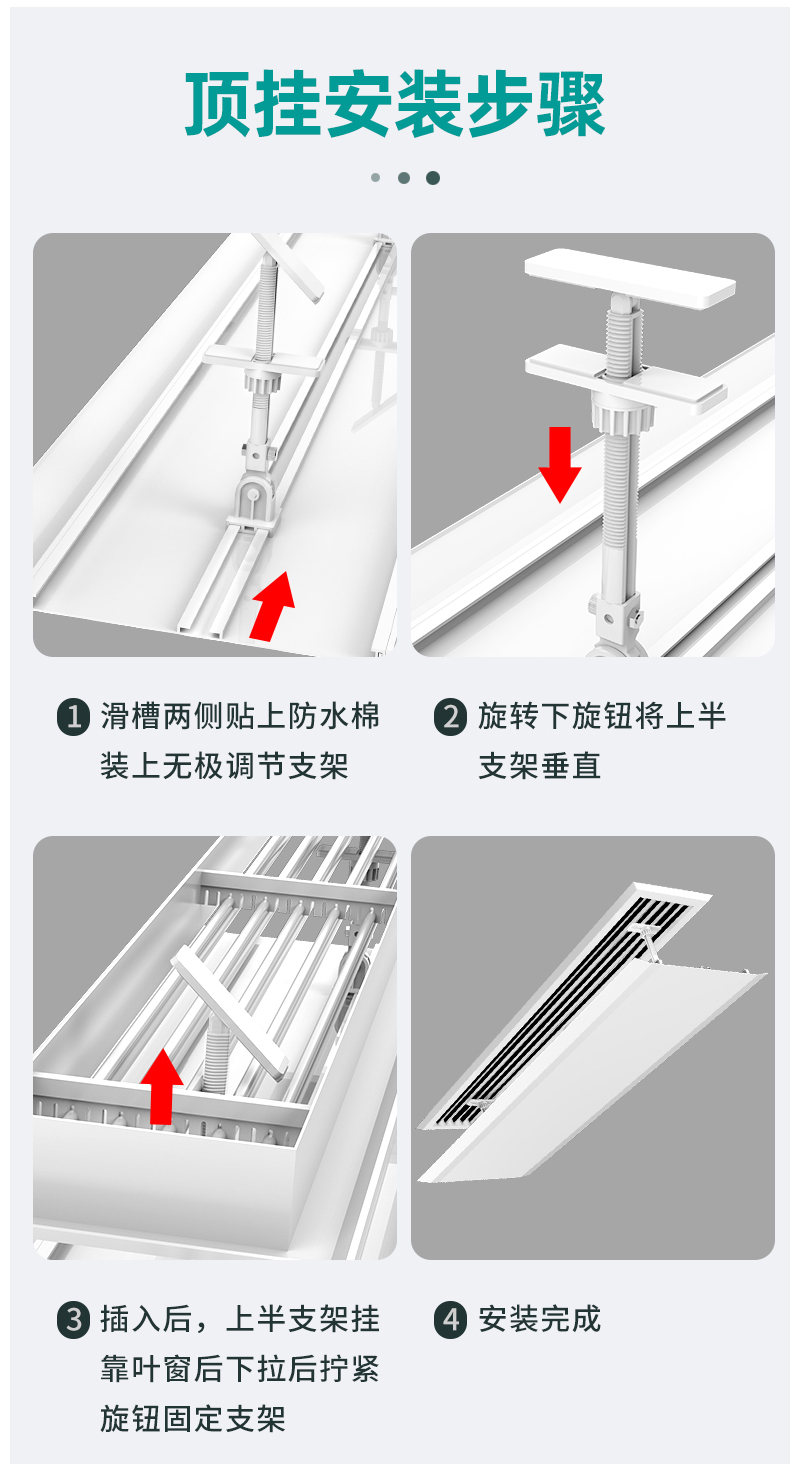 顶挂安装步骤

1 滑槽两侧贴上防水棉装上无极调节支架

2 旋转下旋钮将上半支架垂直

3 插入后，上半支架挂靠叶窗后下拉后拧紧旋钮固定支架

4 安装完成