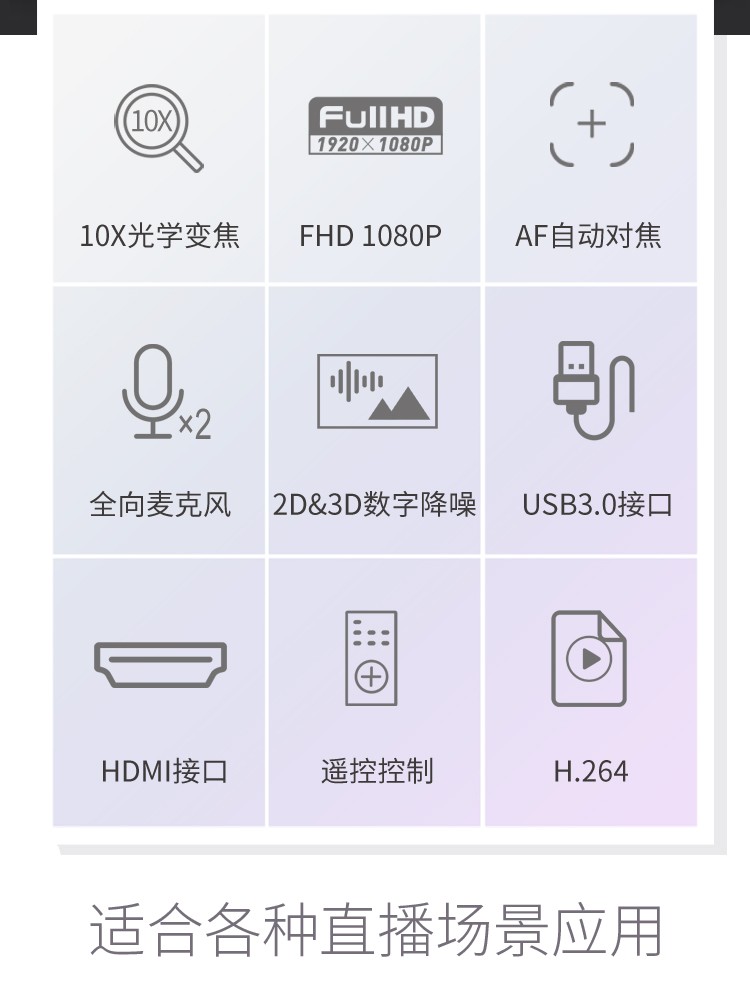 10X

10X光学变焦

FullHD
1920×1080P

FHD 1080P

AF自动对焦

×2

全向麦克风

2D&3D数字降噪

USB3.0接口

HDMI接口

遥控控制

H.264

适合各种直播场景应用