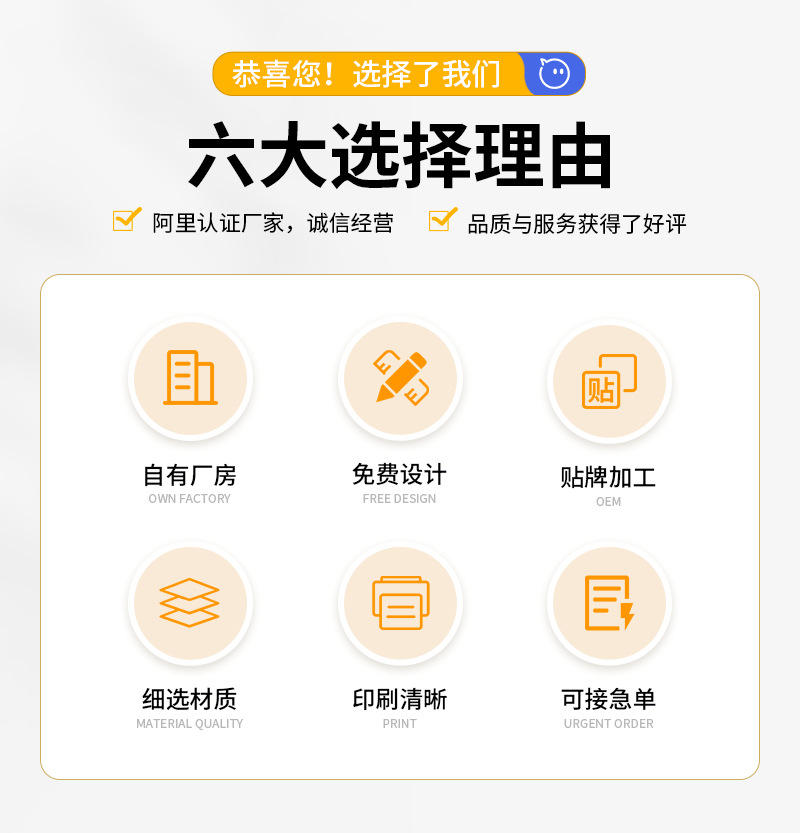 恭喜您！选择了我们

六大选择理由

☑ 阿里认证厂家，诚信经营 ☑ 品质与服务获得了好评

贴

自有厂房
OWN FACTORY

免费设计
FREE DESIGN

贴牌加工
OEM

细选材质
MATERIAL QUALITY

印刷清晰
PRINT

可接急单
URGENT ORDER