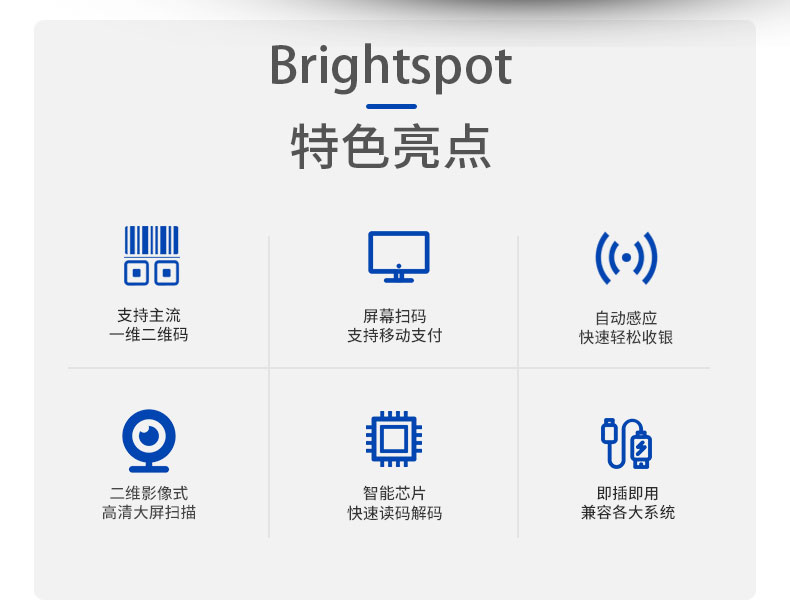 Brightspot
特色亮点

支持主流
一维二维码

屏幕扫码
支持移动支付

自动感应
快速轻松收银

二维影像式
高清大屏扫描

智能芯片
快速读码解码

即插即用
兼容各大系统